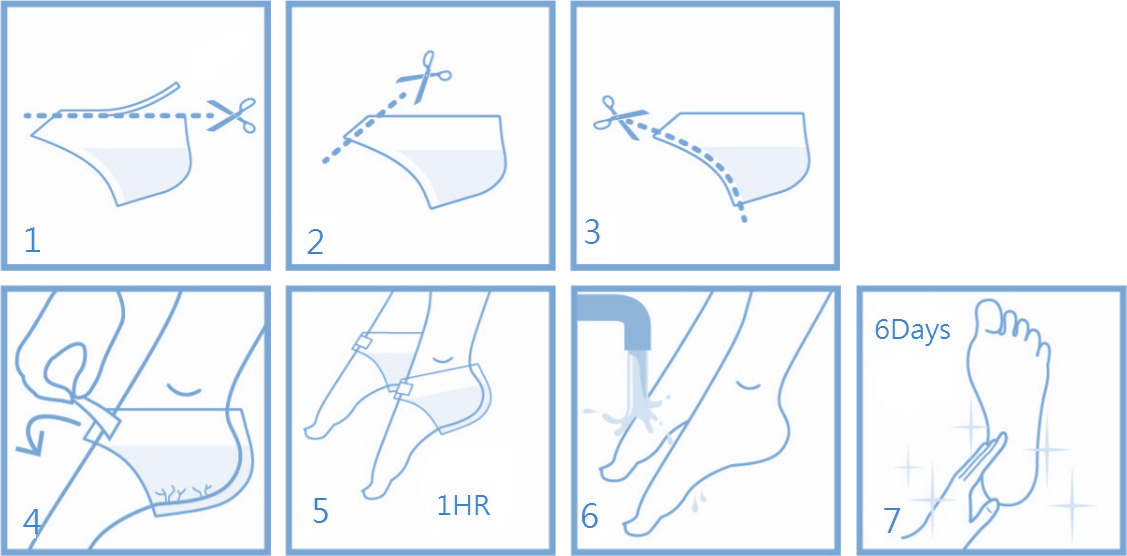 1

2

3

4

5

1HR

6

6Days

7